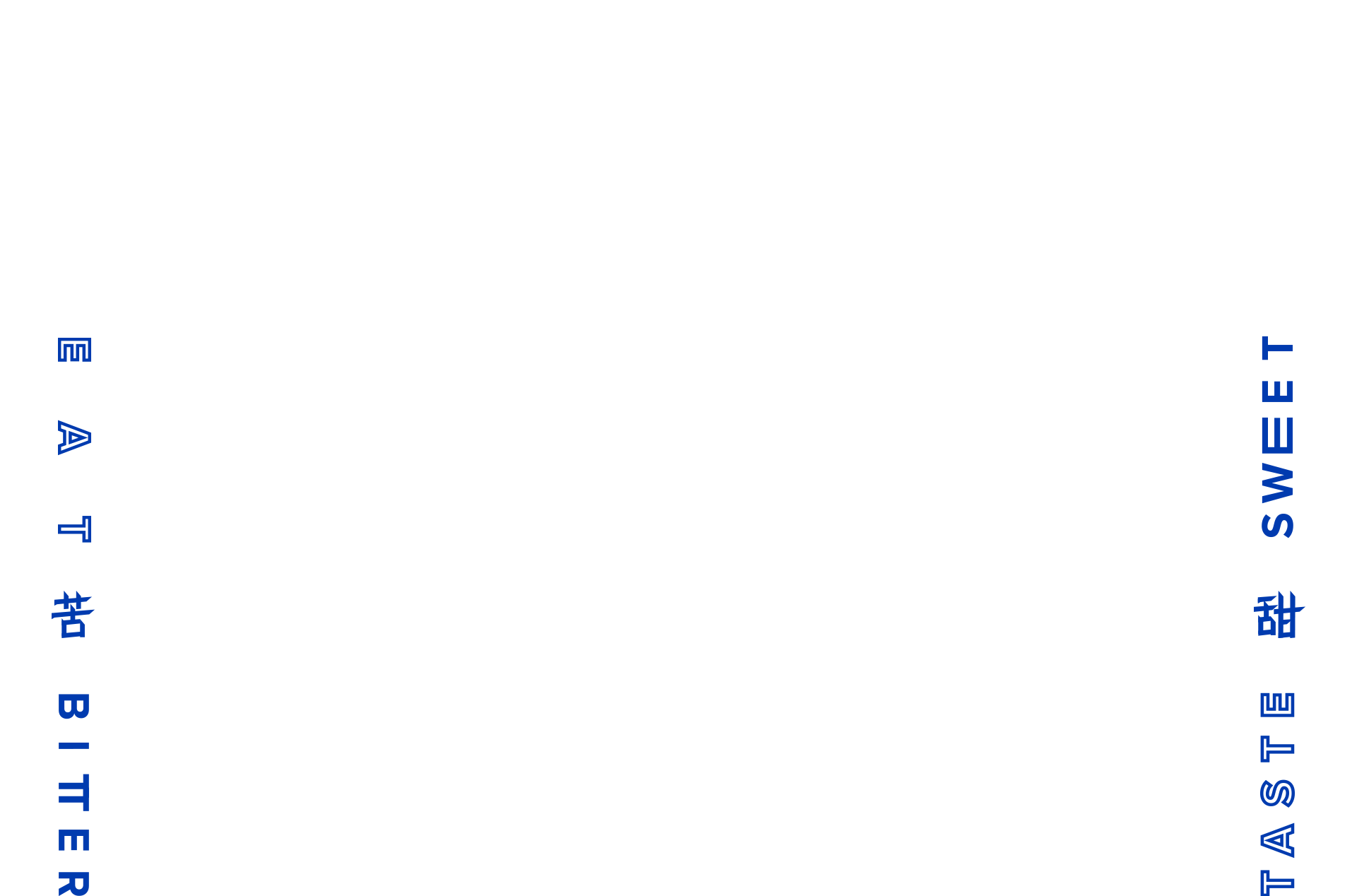 EAT 苦 BITTER

TASTE 甜 SWEET